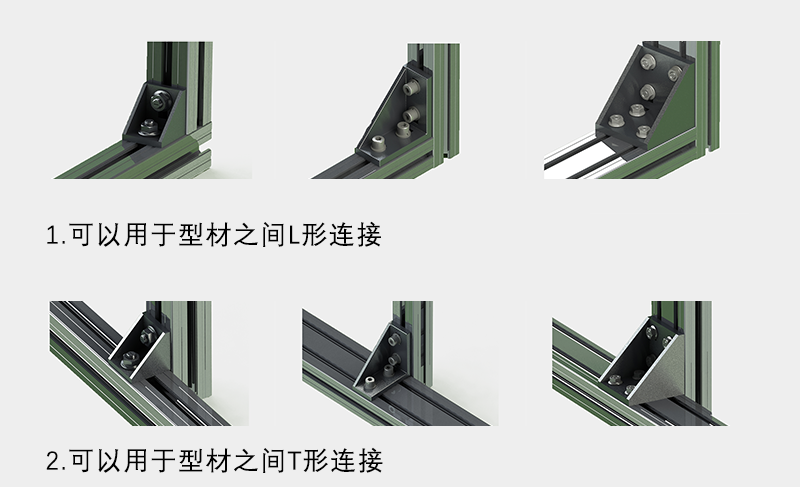 1.可以用于型材之间L形连接

2.可以用于型材之间T形连接