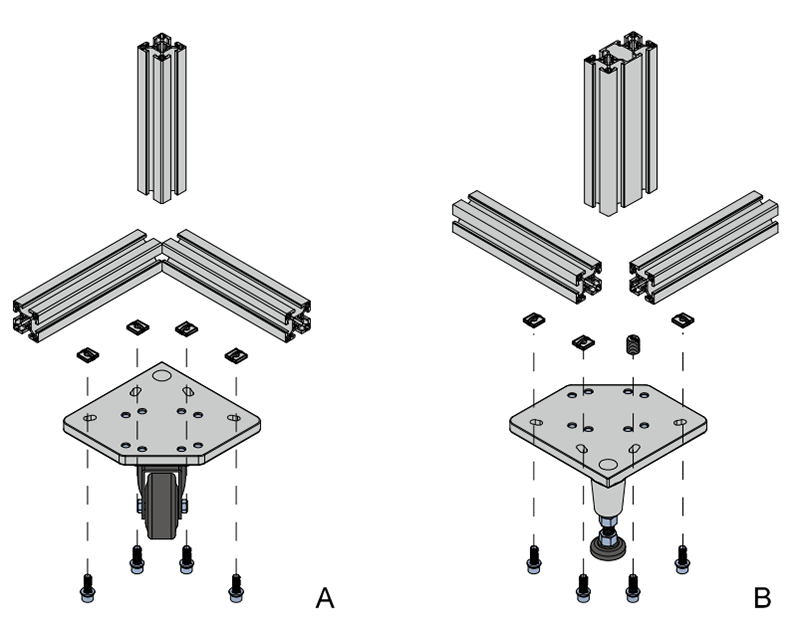 A

B