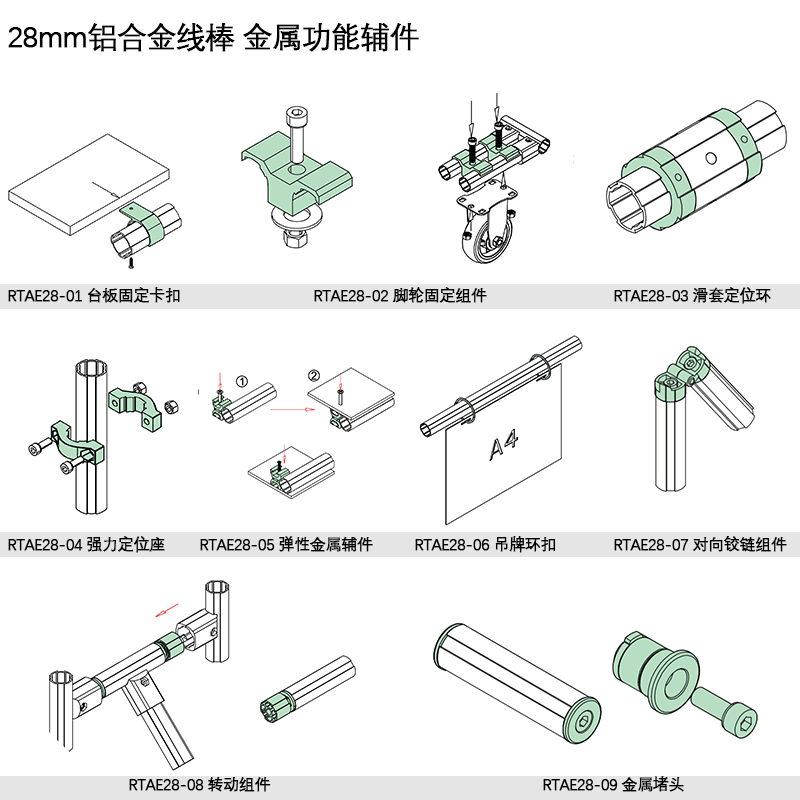 28mm铝合金线棒 金属功能辅件

RTAE28-01 台板固定卡扣

RTAE28-02 脚轮固定组件

RTAE28-03 滑套定位环

①

②

A4

RTAE28-04 强力定位座

RTAE28-05 弹性金属辅件

RTAE28-06 吊牌环扣

RTAE28-07 对向铰链组件

RTAE28-08 转动组件

RTAE28-09 金属堵头