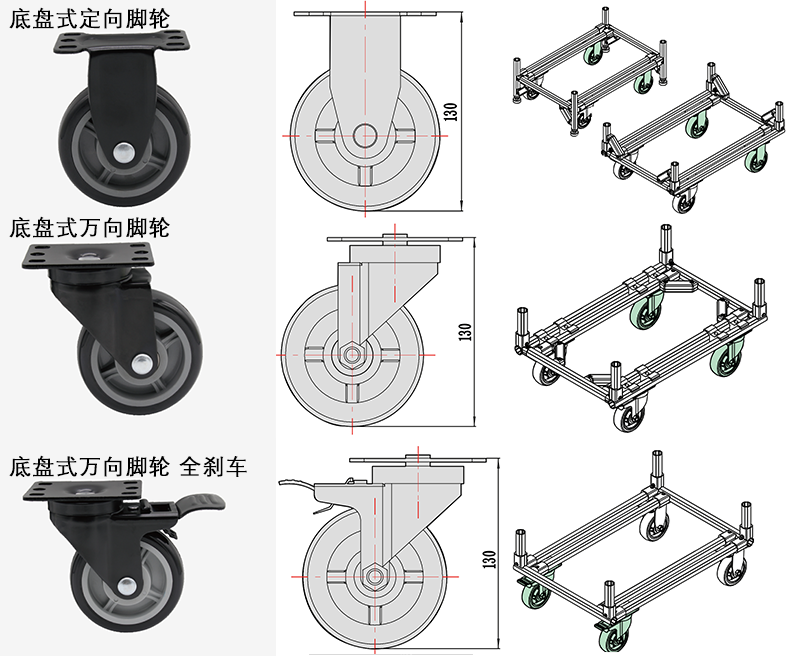 底盘式定向脚轮

130

底盘式万向脚轮

130

底盘式万向脚轮 全刹车

130