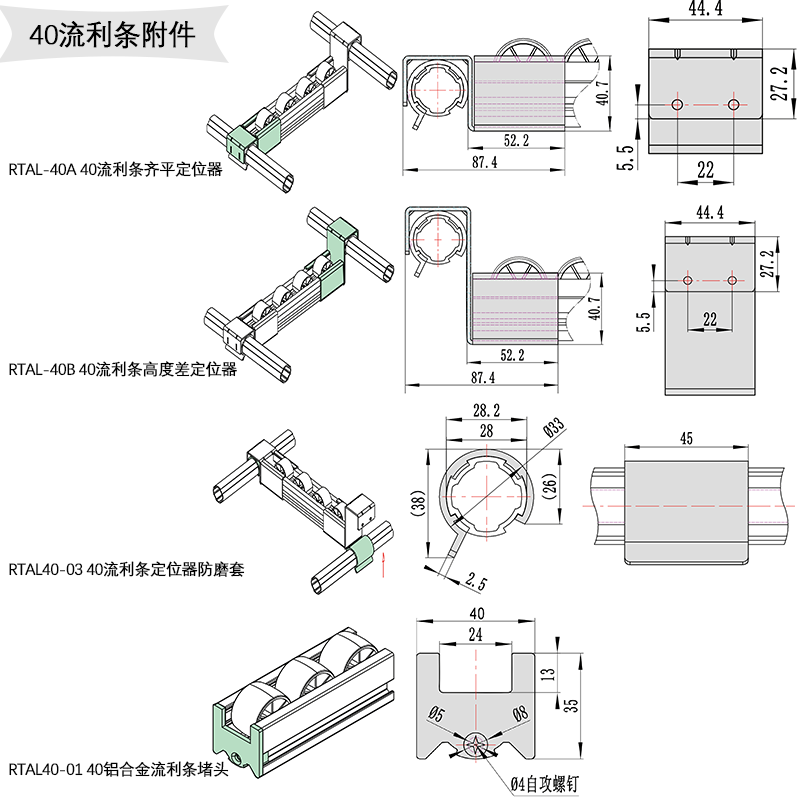 40流利条附件

RTAL-40A 40流利条齐平定位器

40.7

52.2

87.4

44.4

27.2

5.5

22

RTAL-40B 40流利条高度差定位器

40.7

52.2

87.4

44.4

27.2

5.5

22

RTAL40-03 40流利条定位器防磨套

28.2

28

Ø33

(38)

(26)

2.5

45

RTAL40-01 40铝合金流利条堵头

40

24

13

35

Ø5

Ø8

Ø4自攻螺钉