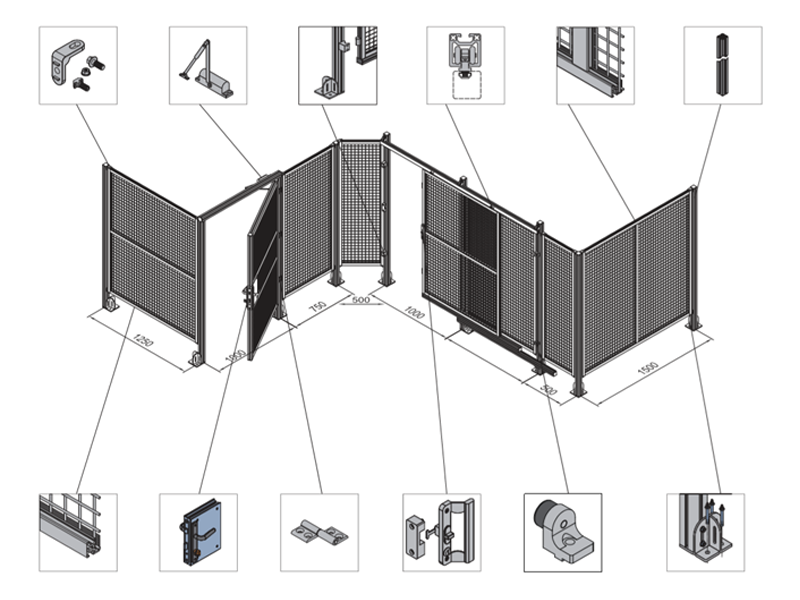 1250
1000
750
500
1000
500
1500