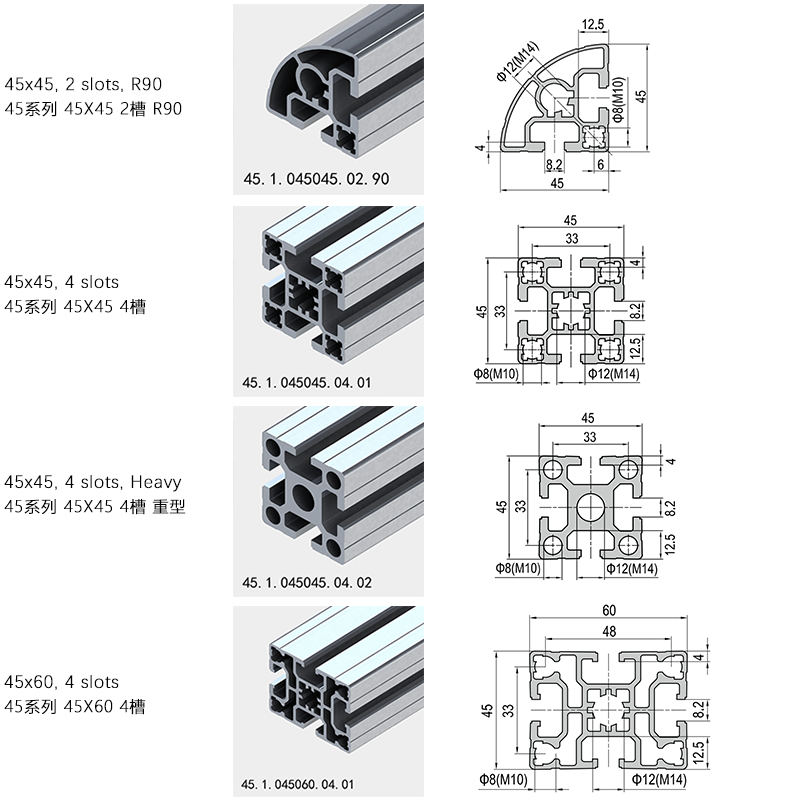 45x45, 2 slots, R90
45系列 45X45 2槽 R90

45. 1. 045045. 02. 90

12.5
Φ12(M14)
Φ8(M10)
45
4
8.2
6
45

45x45, 4 slots
45系列 45X45 4槽

45. 1. 045045. 04. 01

45
33
4
45
33
8.2
12.5
Φ8(M10)
Φ12(M14)

45x45, 4 slots, Heavy
45系列 45X45 4槽 重型

45. 1. 045045. 04. 02

45
33
4
45
33
8.2
12.5
Φ8(M10)
Φ12(M14)

45x60, 4 slots
45系列 45X60 4槽

45. 1. 045060. 04. 01

60
48
4
45
33
8.2
12.5
Φ8(M10)
Φ12(M14)